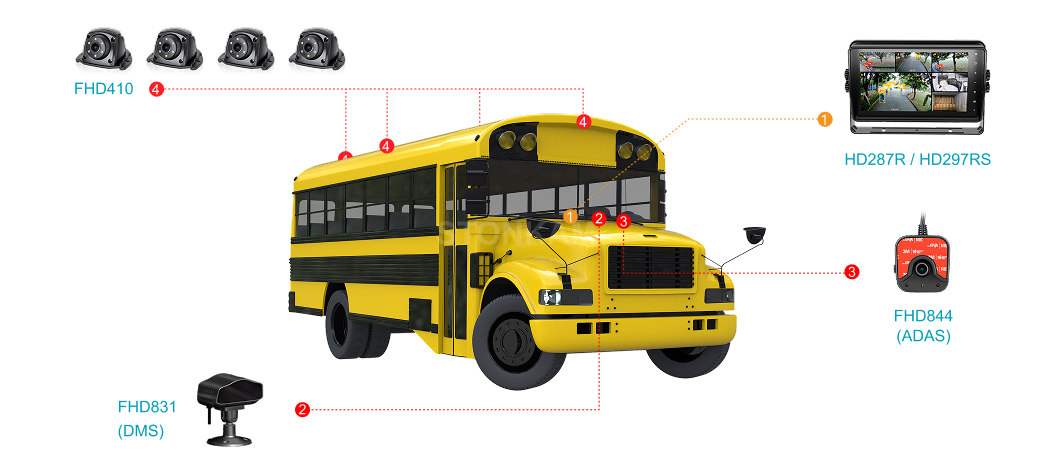 FHD410 4

4 4 4

1

HD287R / HD297RS

1 2 3

3

FHD844
(ADAS)

FHD831
(DMS)

2